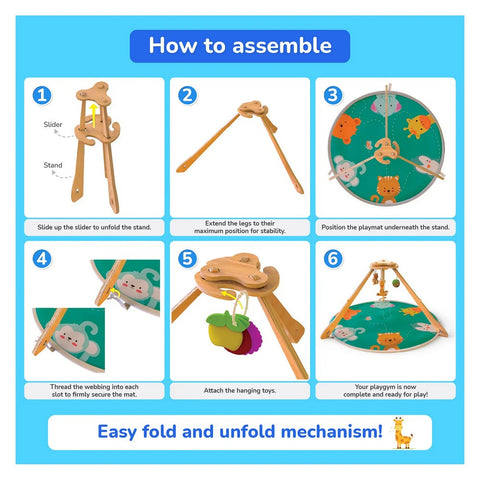 How to assemble

1

Slider

Stand

Slide up the slider to unfold the stand.

2

Extend the legs to their maximum position for stability.

3

Position the playmat underneath the stand.

4

Thread the webbing into each slot to firmly secure the mat.

5

Attach the hanging toys.

6

Your playgym is now complete and ready for play!

Easy fold and unfold mechanism!